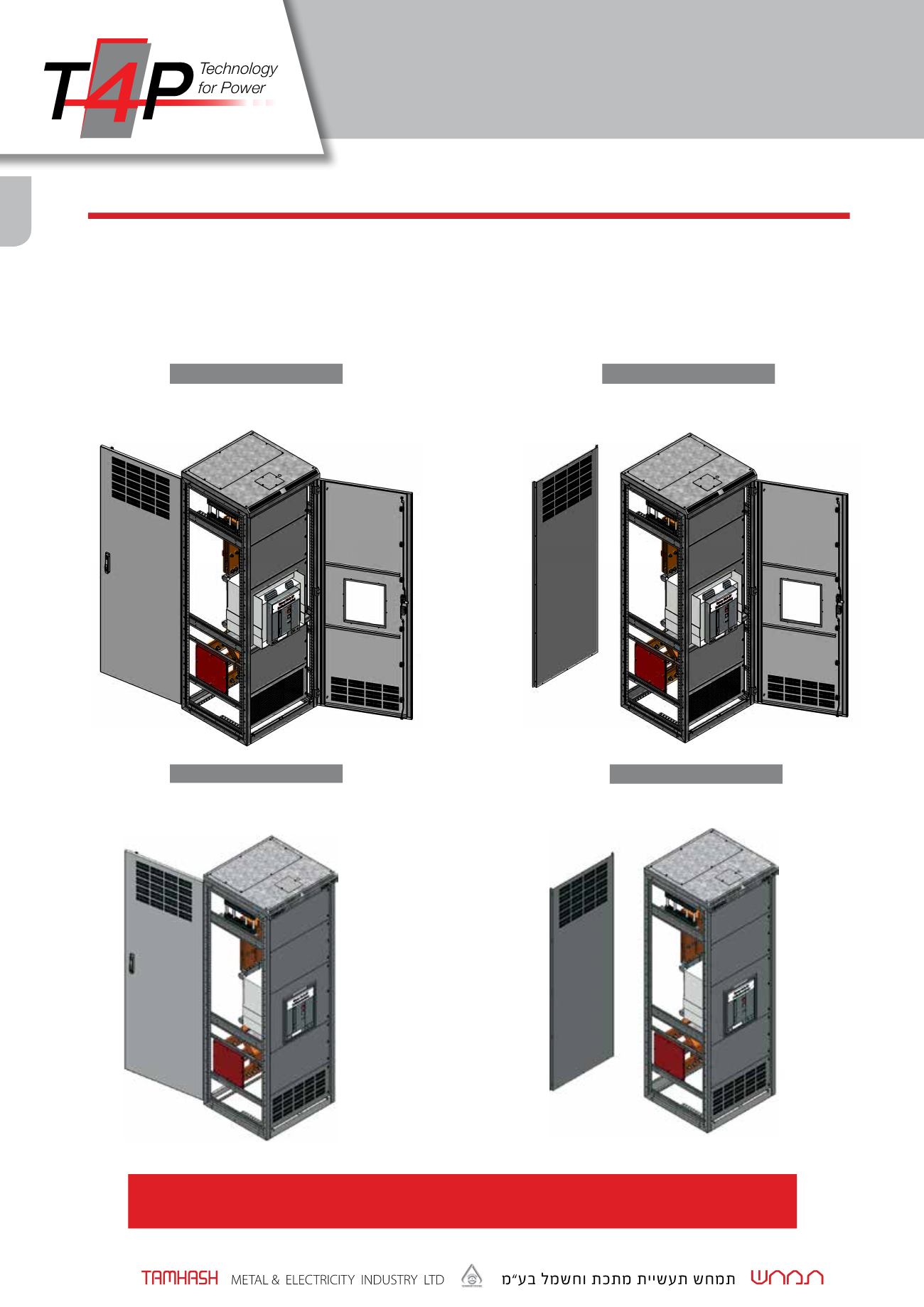 T4P Technology for Power

TAMHASH METAL & ELECTRICITY INDUSTRY LTD

תמחש תעשיית מתכת וחשמל בע"מ

תמחש