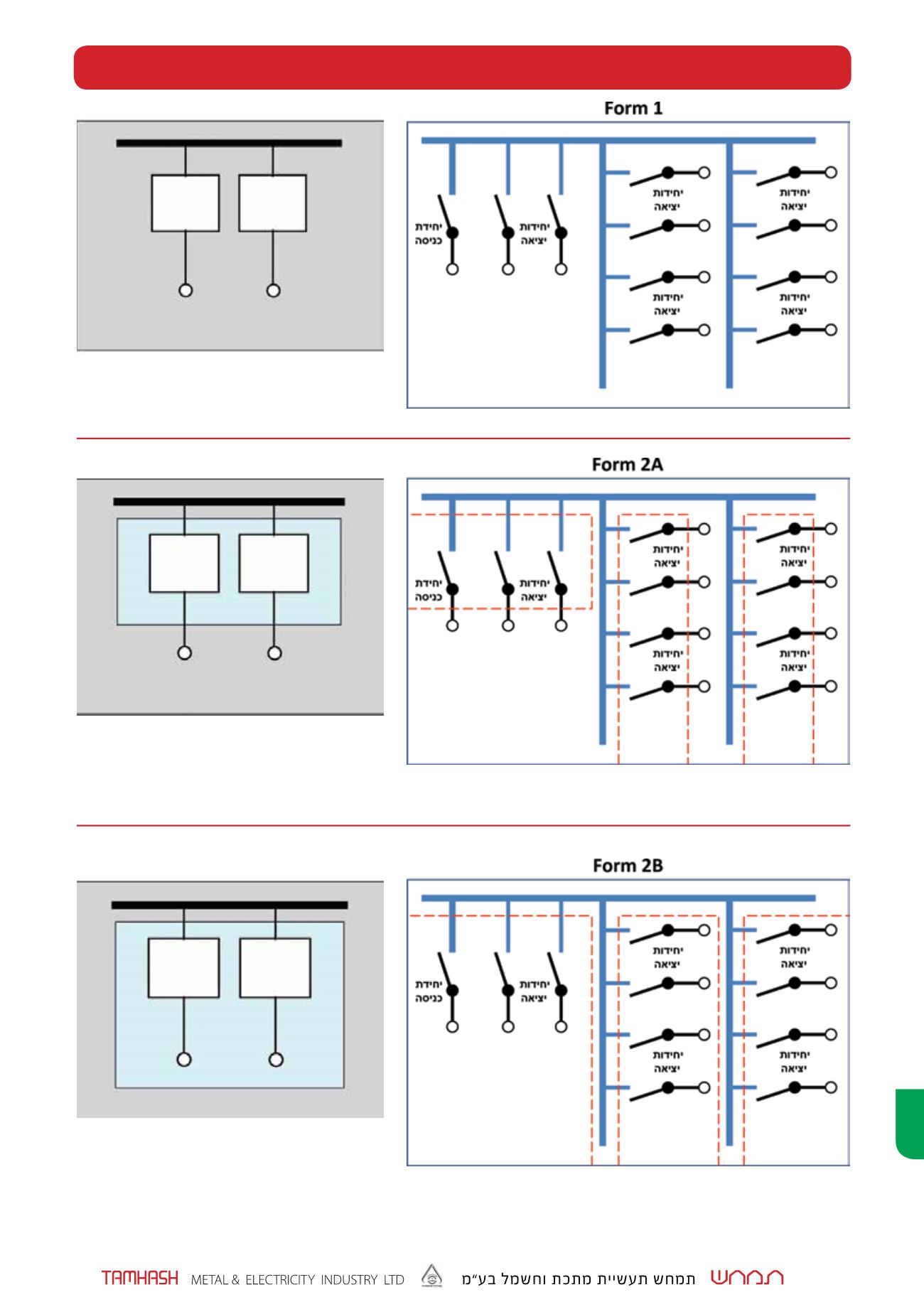 Form 1

יחידת כניסה

יחידות יציאה

יחידות יציאה

יחידות יציאה

יחידות יציאה

יחידות יציאה

Form 2A

יחידת כניסה

יחידות יציאה

יחידות יציאה

יחידות יציאה

יחידות יציאה

יחידות יציאה

Form 2B

יחידת כניסה

יחידות יציאה

יחידות יציאה

יחידות יציאה

יחידות יציאה

יחידות יציאה

TAMHASH METAL & ELECTRICITY INDUSTRY LTD תמחש תעשיית מתכת וחשמל בע"מ תמחש